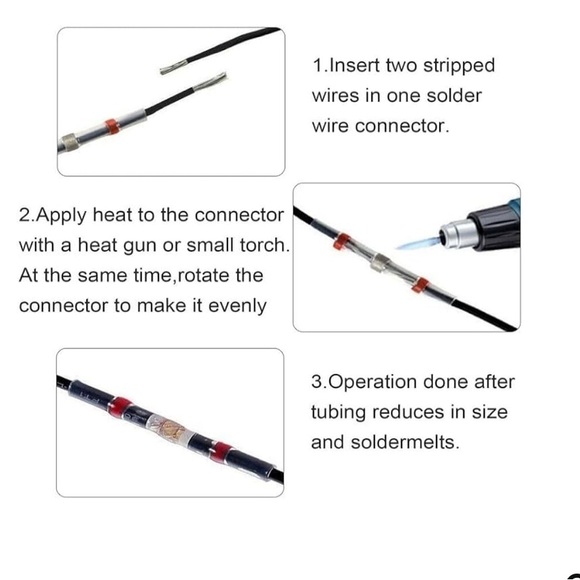 1.Insert two stripped wires in one solder wire connector.

2.Apply heat to the connector with a heat gun or small torch. At the same time,rotate the connector to make it evenly

3.Operation done after tubing reduces in size and soldermelts.